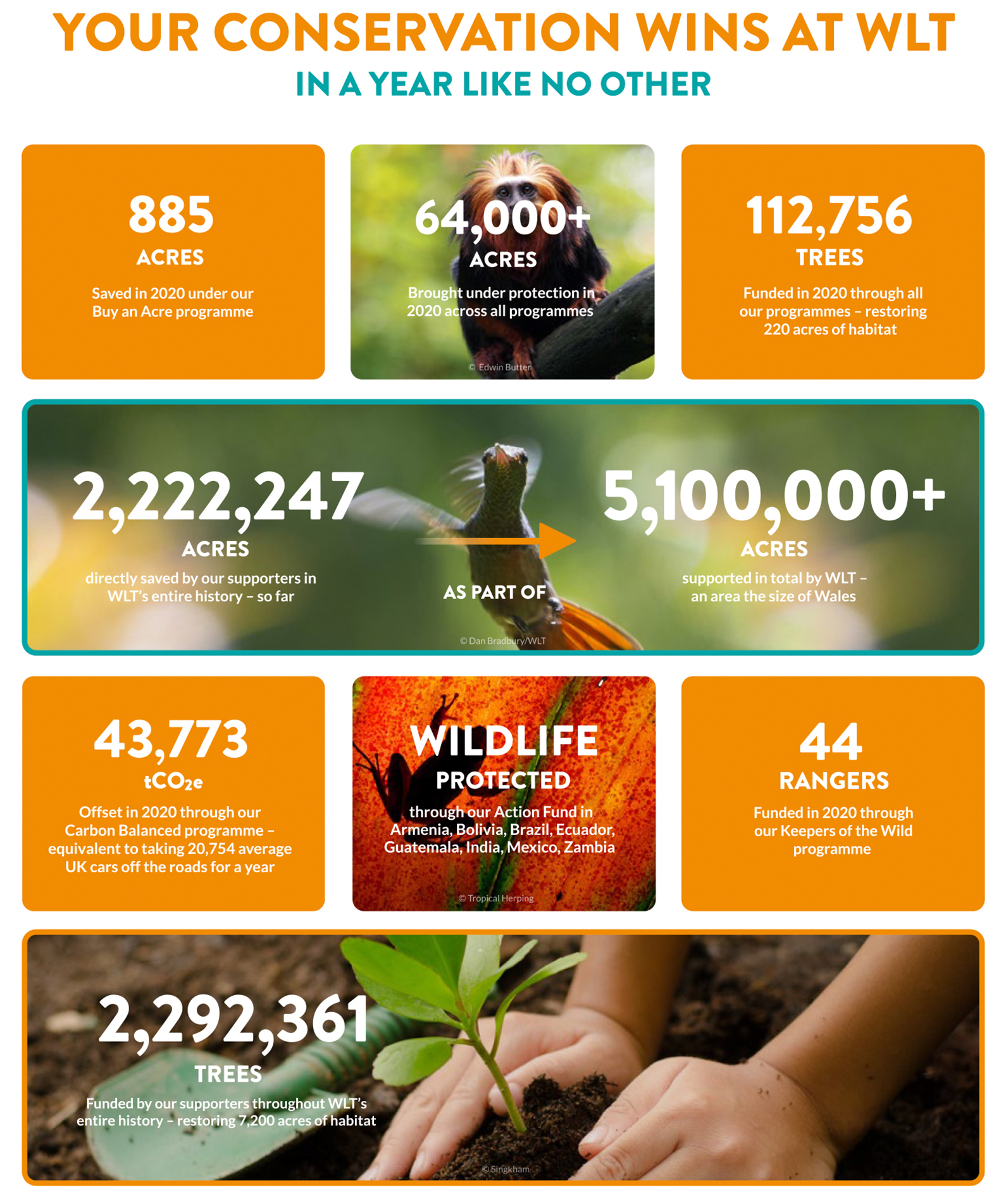 YOUR CONSERVATION WINS AT WLT

IN A YEAR LIKE NO OTHER

885

ACRES

Saved in 2020 under our Buy an Acre programme

64,000+

ACRES

Brought under protection in 2020 across all programmes

© Edwin Butter

112,756

TREES

Funded in 2020 through all our programmes – restoring 220 acres of habitat

2,222,247

ACRES

directly saved by our supporters in WLT's entire history – so far

AS PART OF

5,100,000+

ACRES

supported in total by WLT – an area the size of Wales

© Dan Bradbury/WLT

43,773

$tCO_2e$

Offset in 2020 through our Carbon Balanced programme – equivalent to taking 20,754 average UK cars off the roads for a year

WILDLIFE

PROTECTED

through our Action Fund in Armenia, Bolivia, Brazil, Ecuador, Guatemala, India, Mexico, Zambia

© Tropical Herping

44

RANGERS

Funded in 2020 through our Keepers of the Wild programme

2,292,361

TREES

Funded by our supporters throughout WLT's entire history – restoring 7,200 acres of habitat

© Singkham