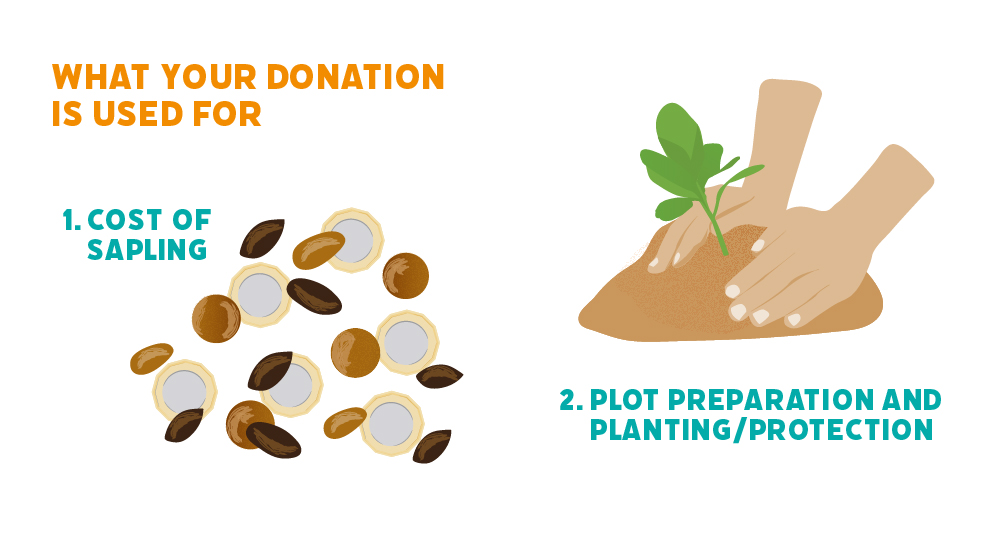 WHAT YOUR DONATION IS USED FOR

1. COST OF SAPLING

2. PLOT PREPARATION AND PLANTING/PROTECTION