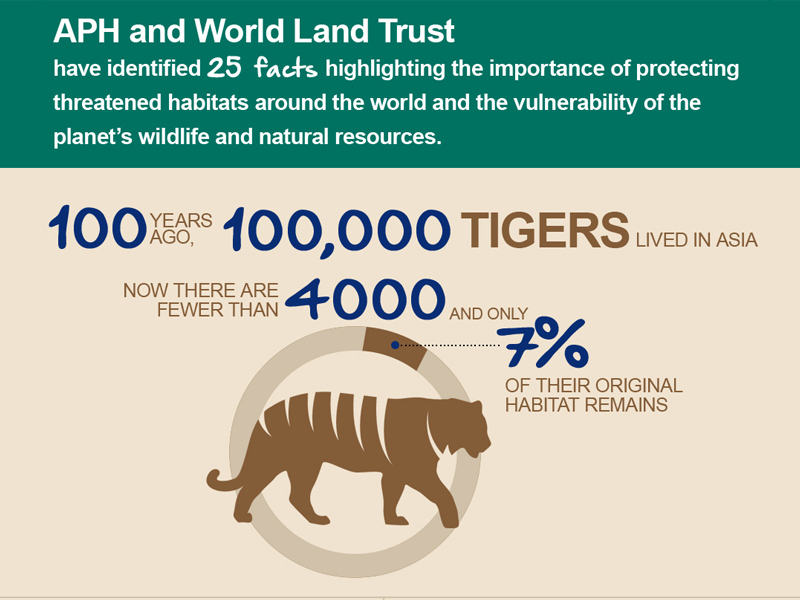 APH and World Land Trust
have identified 25 facts highlighting the importance of protecting threatened habitats around the world and the vulnerability of the planet's wildlife and natural resources.

100 YEARS AGO, 100,000 TIGERS LIVED IN ASIA

NOW THERE ARE FEWER THAN 4000 AND ONLY 7% OF THEIR ORIGINAL HABITAT REMAINS